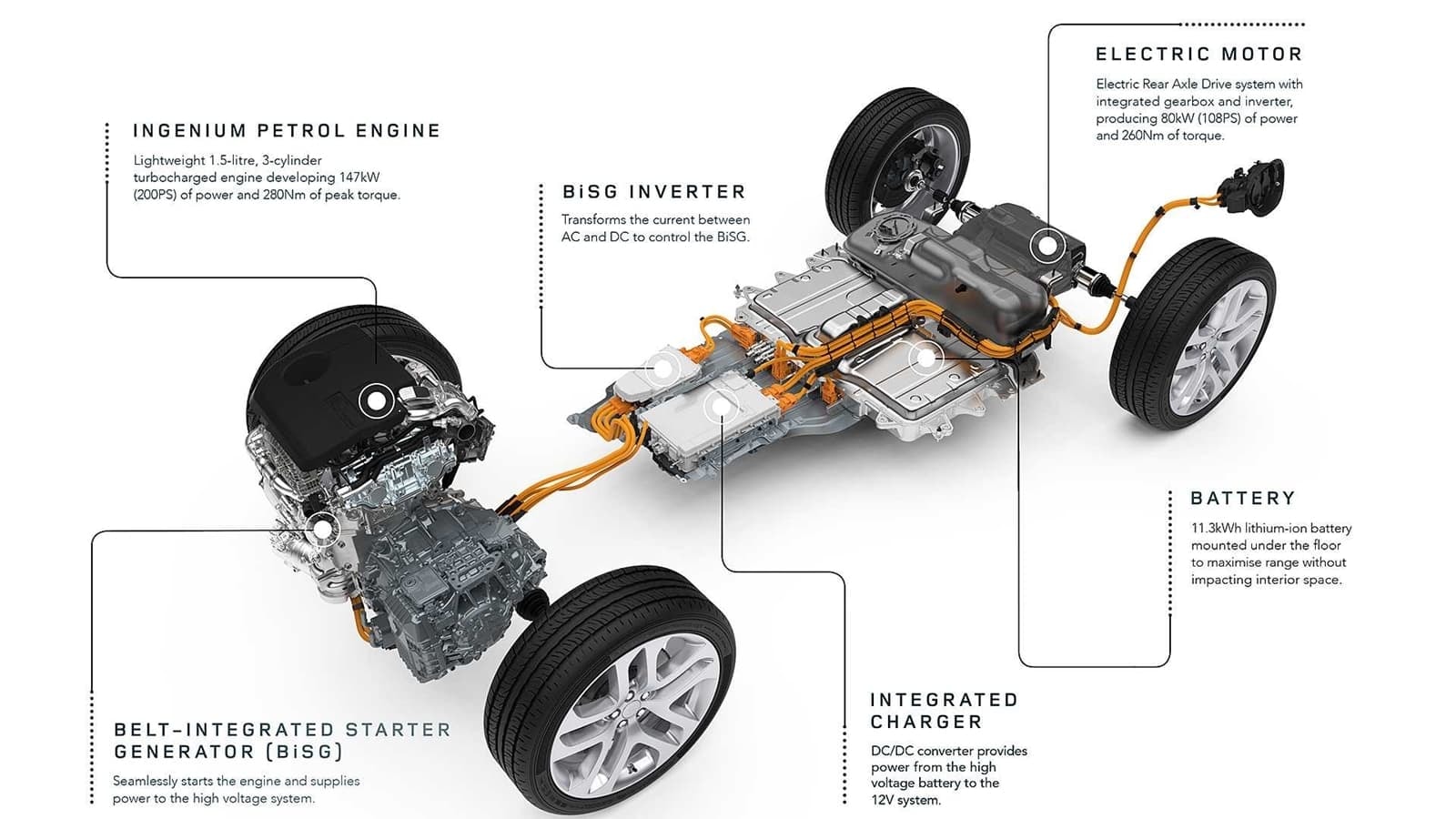 INGENIUM PETROL ENGINE

Lightweight 1.5-litre, 3-cylinder turbocharged engine developing 147kW (200PS) of power and 280Nm of peak torque.

BiSG INVERTER

Transforms the current between AC and DC to control the BiSG.

ELECTRIC MOTOR

Electric Rear Axle Drive system with integrated gearbox and inverter, producing 80kW (108PS) of power and 260Nm of torque.

BATTERY

11.3kWh lithium-ion battery mounted under the floor to maximise range without impacting interior space.

BELT-INTEGRATED STARTER GENERATOR (BiSG)

Seamlessly starts the engine and supplies power to the high voltage system.

INTEGRATED CHARGER

DC/DC converter provides power from the high voltage battery to the 12V system.