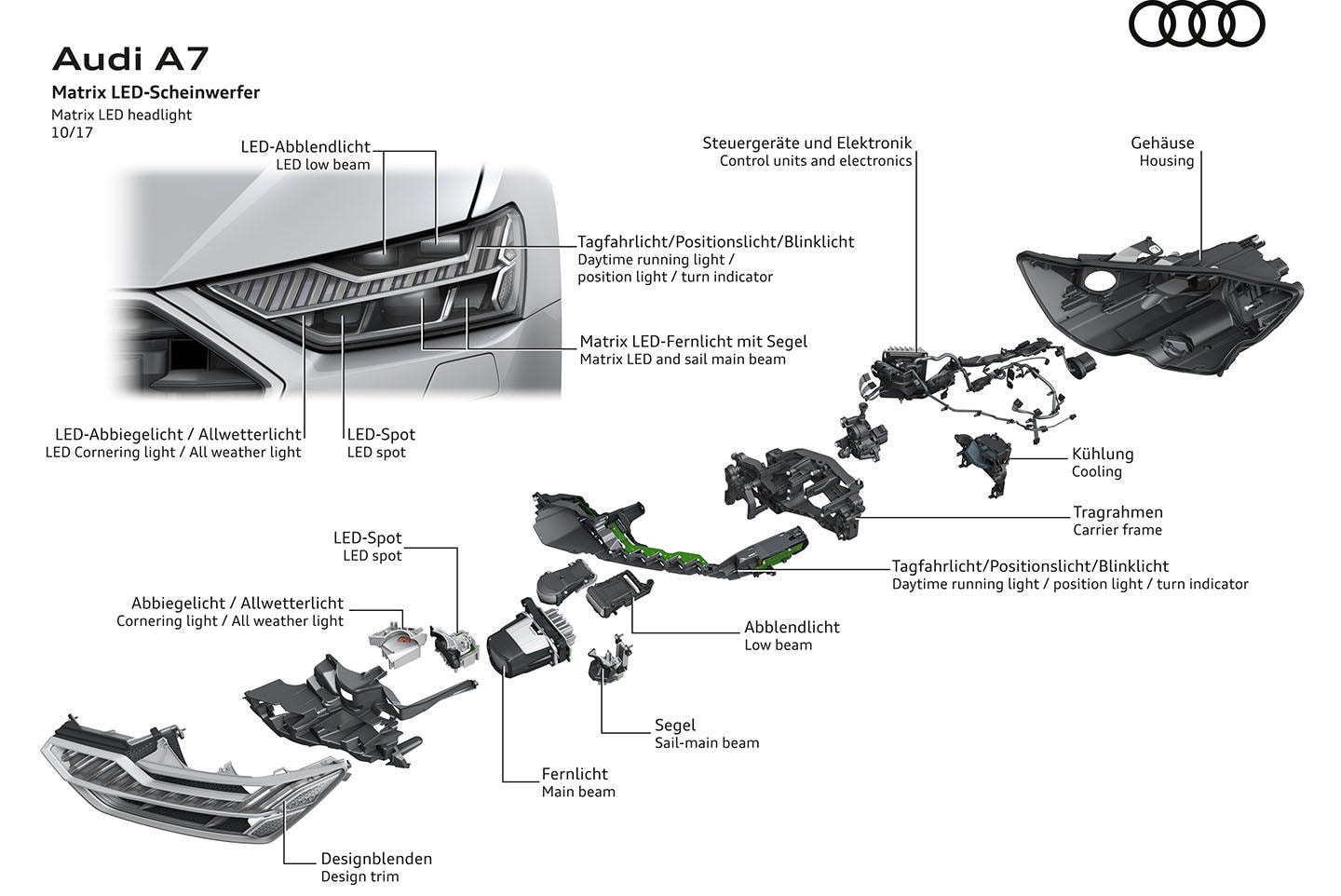 Audi A7
Matrix LED-Scheinwerfer
Matrix LED headlight
10/17

LED-Abblendlicht
LED low beam

Tagfahrlicht/Positionslicht/Blinklicht
Daytime running light / position light / turn indicator

Matrix LED-Fernlicht mit Segel
Matrix LED and sail main beam

LED-Abbiegelicht / Allwetterlicht
LED Cornering light / All weather light

LED-Spot
LED spot

Steuergeräte und Elektronik
Control units and electronics

Gehäuse
Housing

Kühlung
Cooling

Tragrahmen
Carrier frame

Tagfahrlicht/Positionslicht/Blinklicht
Daytime running light / position light / turn indicator

LED-Spot
LED spot

Abbiegelicht / Allwetterlicht
Cornering light / All weather light

Abblendlicht
Low beam

Segel
Sail-main beam

Fernlicht
Main beam

Designblenden
Design trim