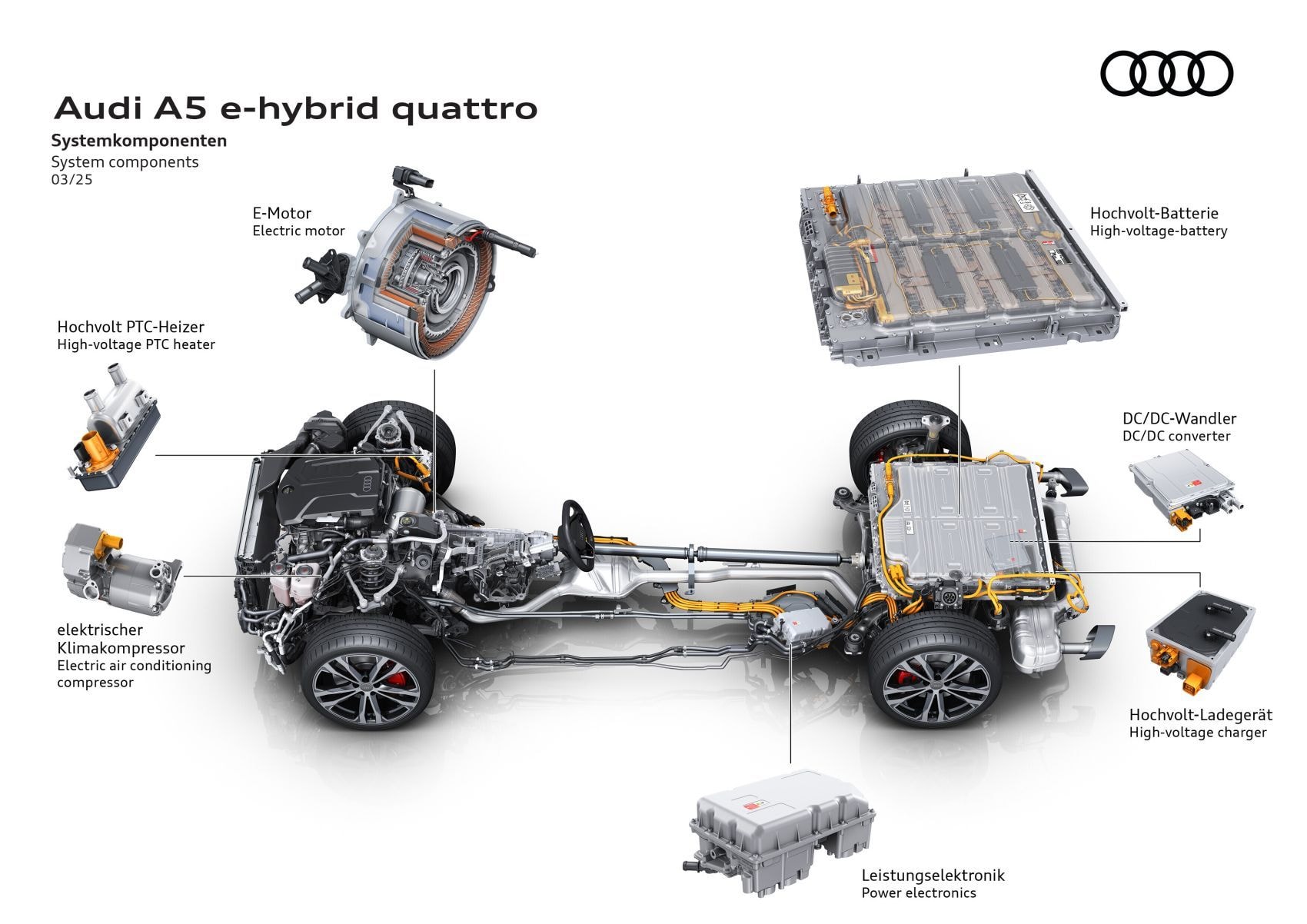 Audi A5 e-hybrid quattro

Systemkomponenten
System components
03/25

E-Motor
Electric motor

Hochvolt-Batterie
High-voltage-battery

Hochvolt PTC-Heizer
High-voltage PTC heater

DC/DC-Wandler
DC/DC converter

elektrischer Klimakompressor
Electric air conditioning compressor

Hochvolt-Ladegerät
High-voltage charger

Leistungselektronik
Power electronics