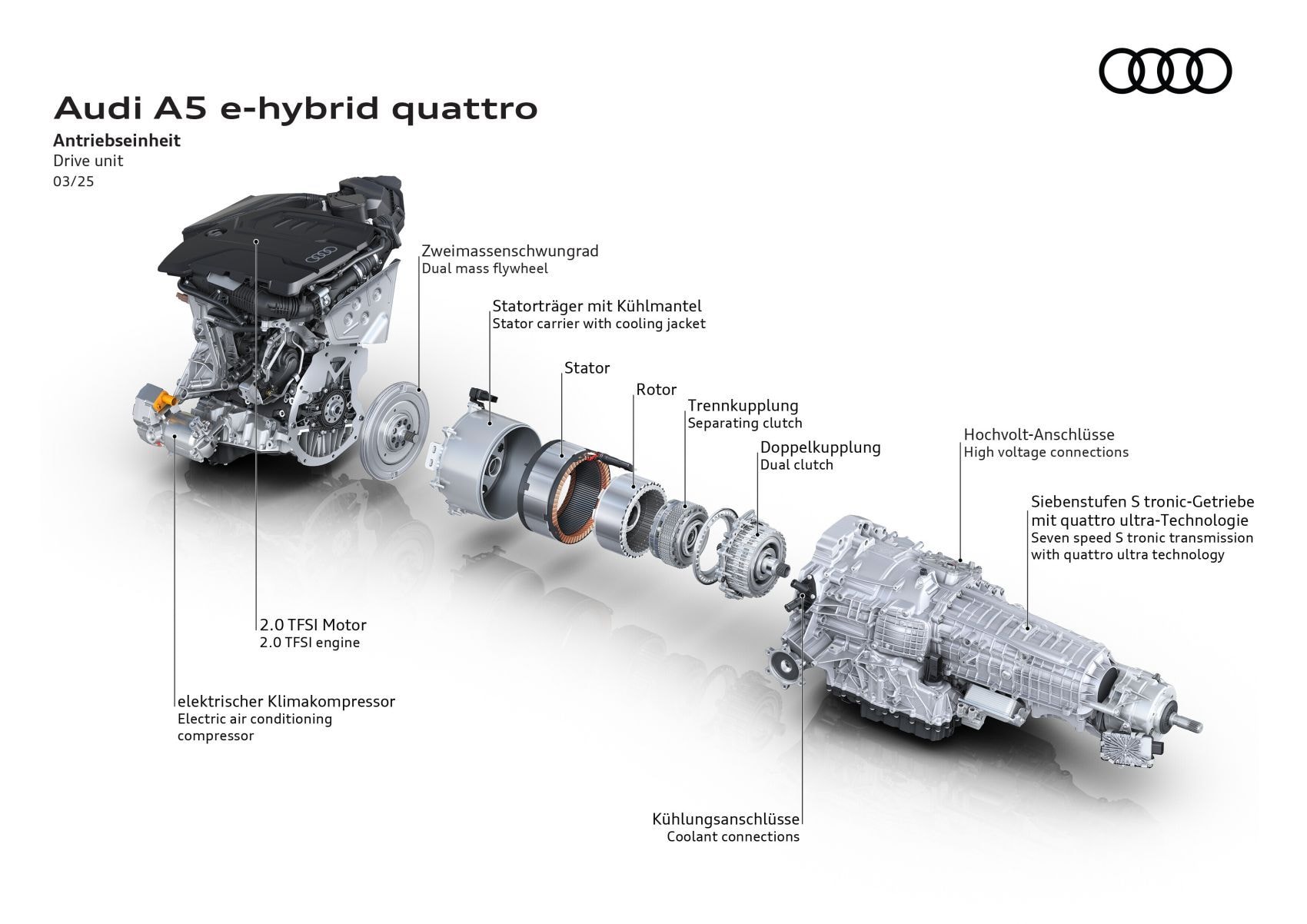 Audi A5 e-hybrid quattro
Antriebseinheit
Drive unit
03/25

Zweimassenschwungrad
Dual mass flywheel

Statorträger mit Kühlmantel
Stator carrier with cooling jacket

Stator

Rotor

Trennkupplung
Separating clutch

Doppelkupplung
Dual clutch

Hochvolt-Anschlüsse
High voltage connections

Siebenstufen S tronic-Getriebe mit quattro ultra-Technologie
Seven speed S tronic transmission with quattro ultra technology

2.0 TFSI Motor
2.0 TFSI engine

elektrischer Klimakompressor
Electric air conditioning compressor

Kühlungsanschlüsse
Coolant connections